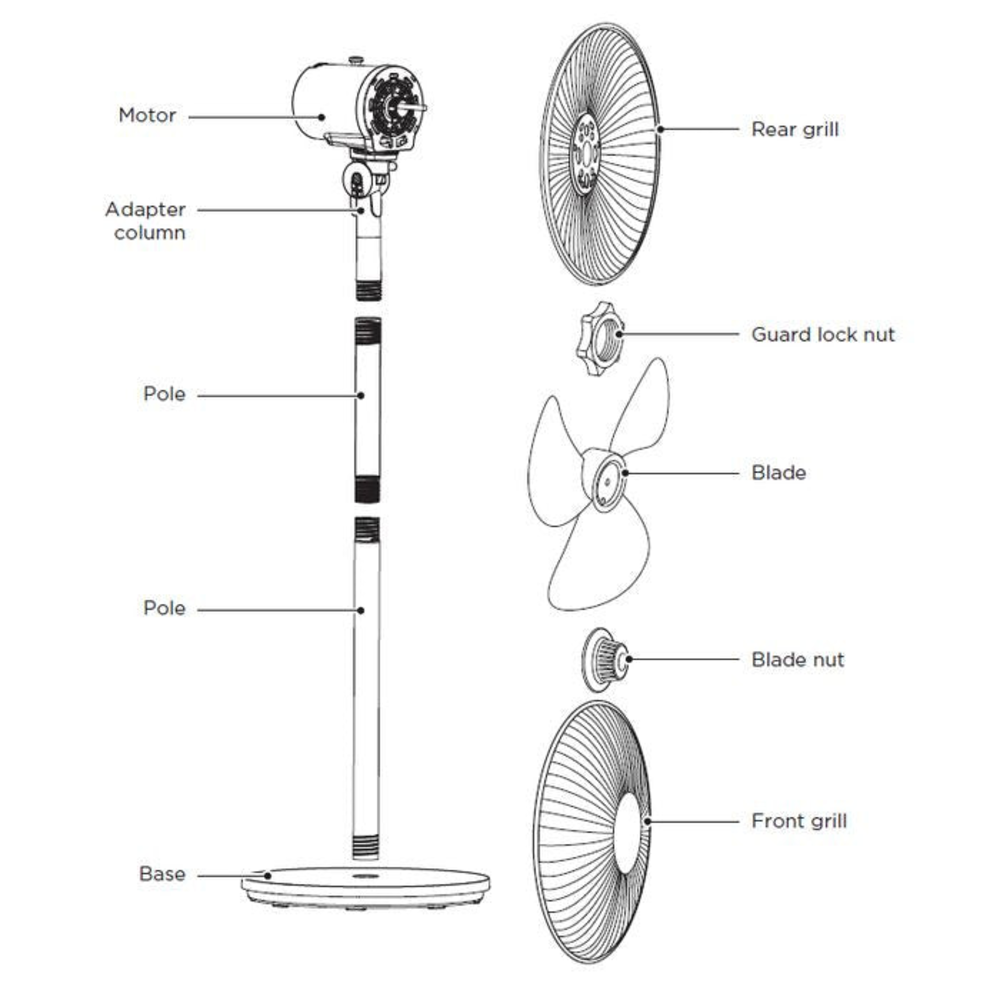 Motor

Adapter column

Pole

Pole

Base

Rear grill

Guard lock nut

Blade

Blade nut

Front grill