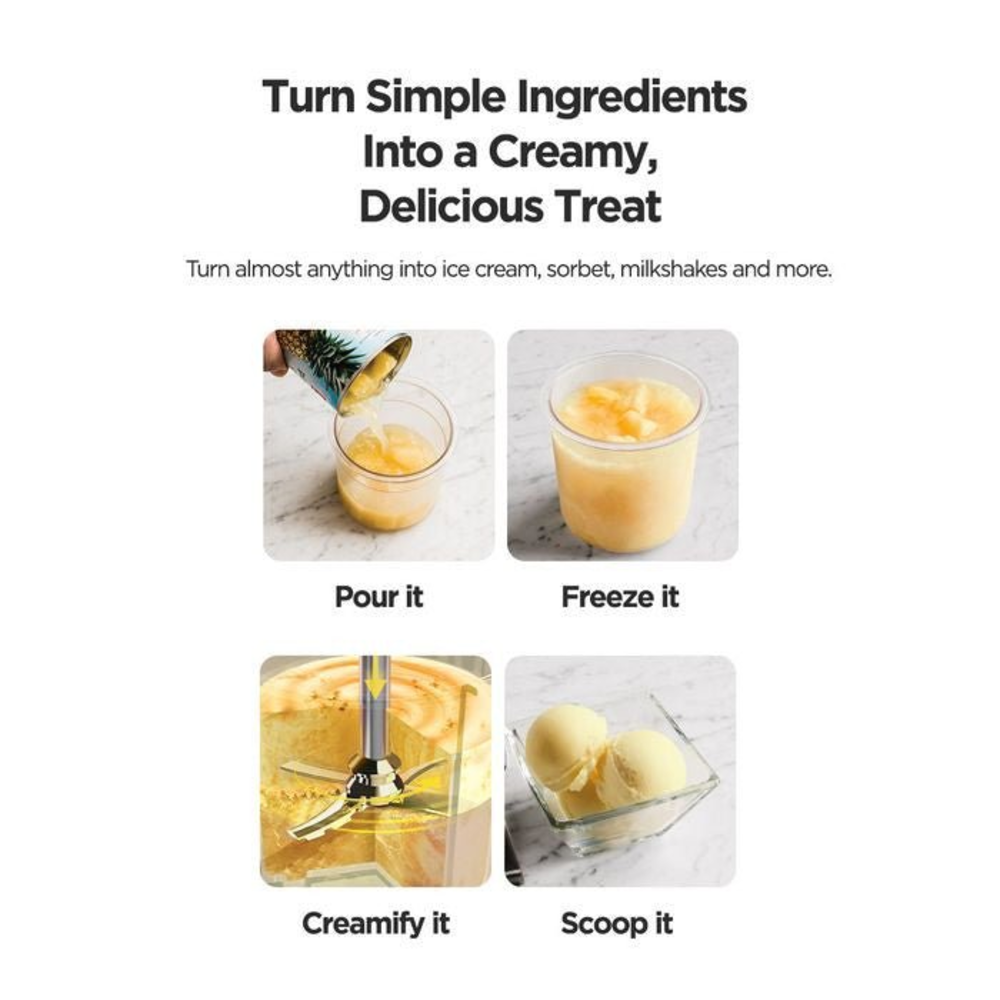 Turn Simple Ingredients Into a Creamy, Delicious Treat

Turn almost anything into ice cream, sorbet, milkshakes and more.

Pour it

Freeze it

Creamify it

Scoop it